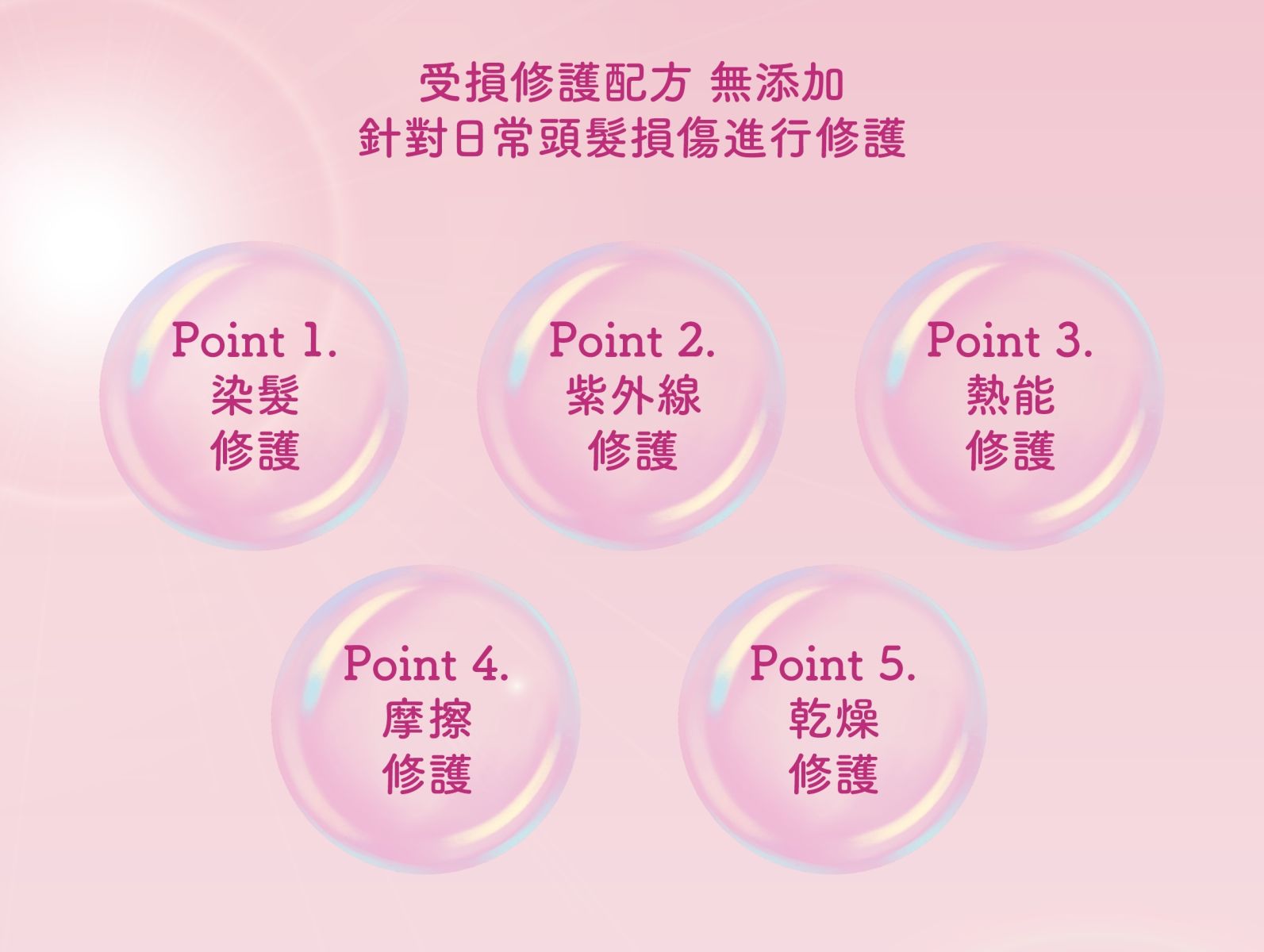 受損修護配方 無添加
針對日常頭髮損傷進行修護

Point 1.
染髮
修護

Point 2.
紫外線
修護

Point 3.
熱能
修護

Point 4.
摩擦
修護

Point 5.
乾燥
修護